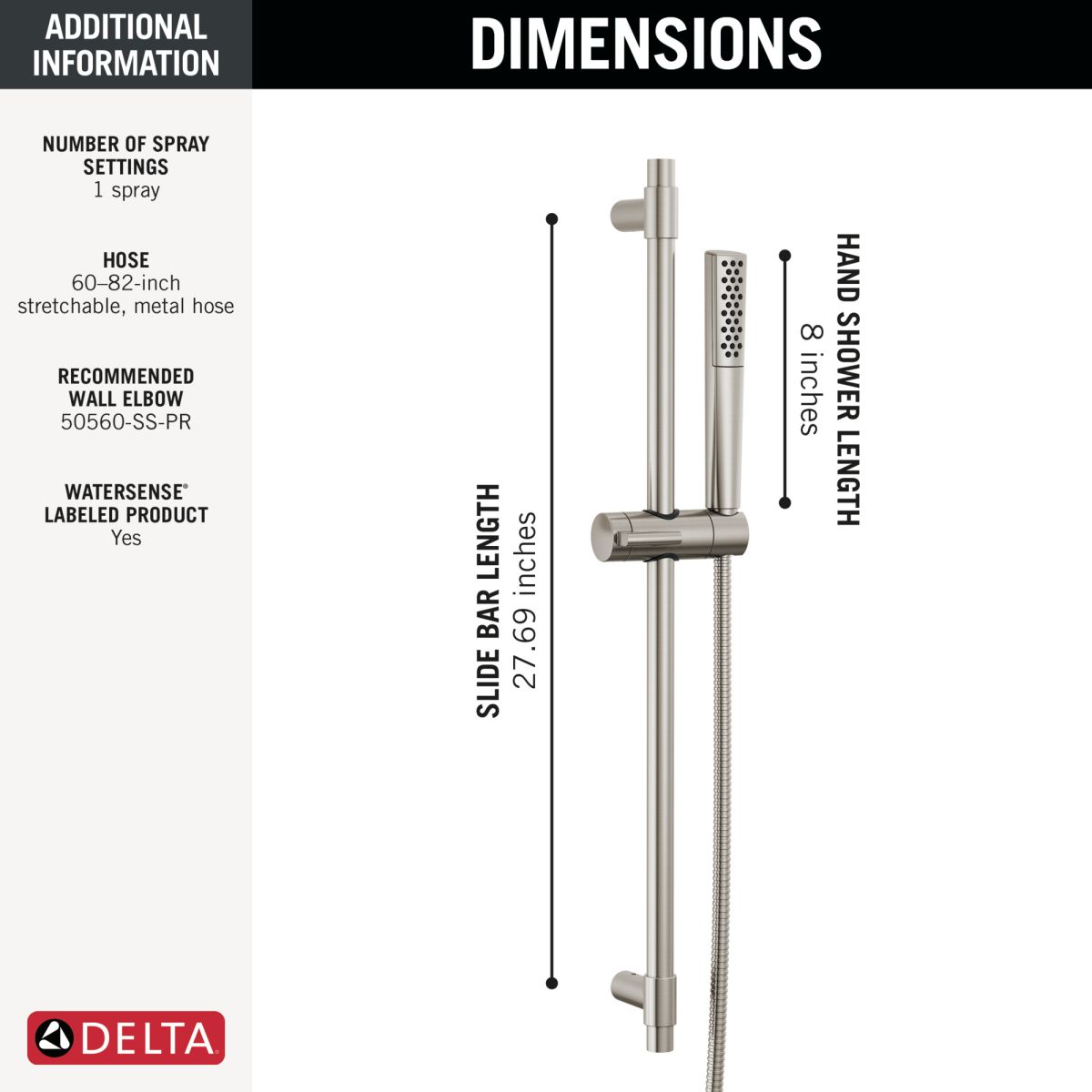 ADDITIONAL INFORMATION

NUMBER OF SPRAY SETTINGS
1 spray

HOSE
60–82-inch stretchable, metal hose

RECOMMENDED WALL ELBOW
50560-SS-PR

WATERSENSE® LABELED PRODUCT
Yes

DELTA

DIMENSIONS

SLIDE BAR LENGTH
27.69 inches

HAND SHOWER LENGTH
8 inches