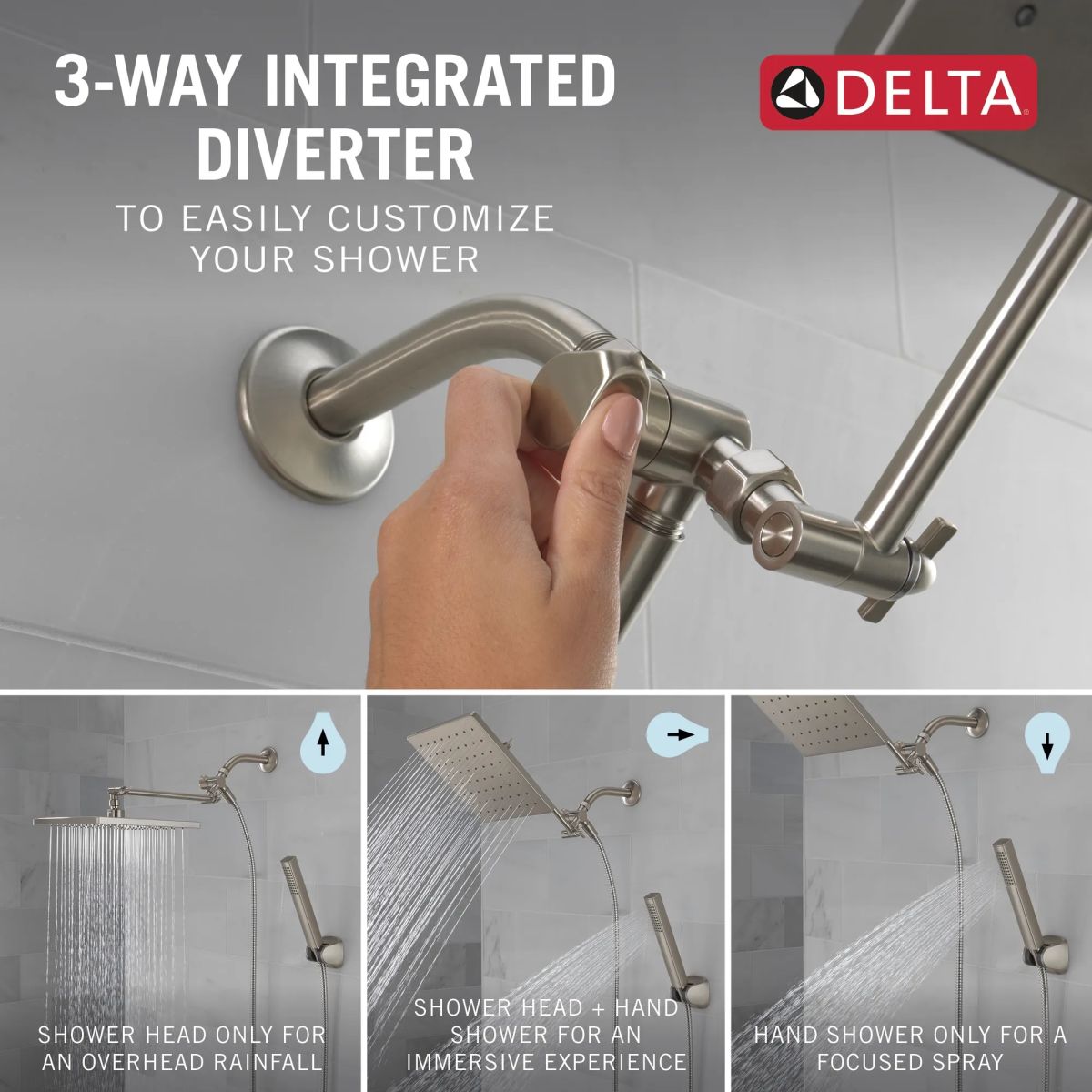 3-WAY INTEGRATED DIVERTER

TO EASILY CUSTOMIZE YOUR SHOWER

DELTA

SHOWER HEAD ONLY FOR AN OVERHEAD RAINFALL

SHOWER HEAD + HAND SHOWER FOR AN IMMERSIVE EXPERIENCE

HAND SHOWER ONLY FOR A FOCUSED SPRAY