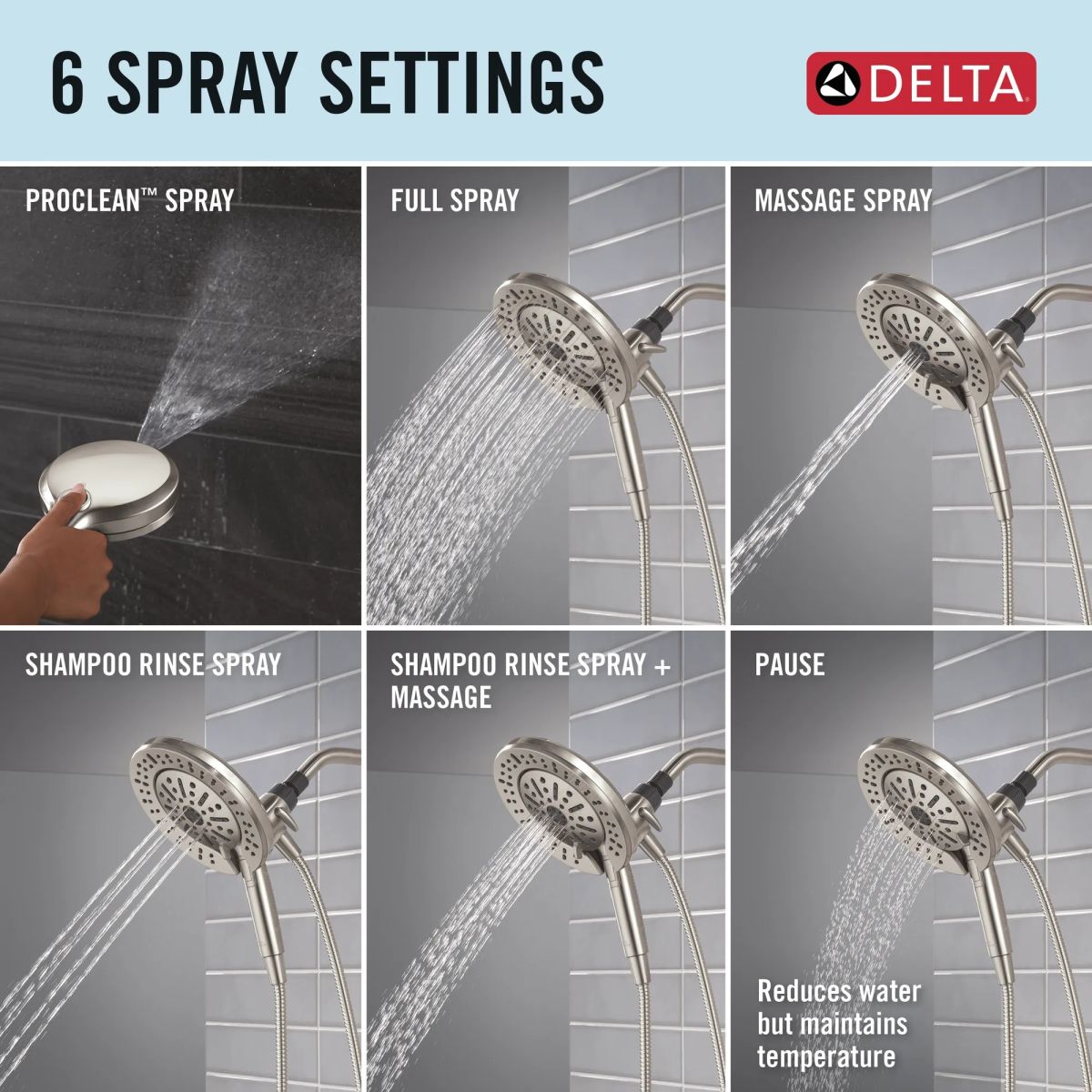 6 SPRAY SETTINGS

DELTA

PROCLEAN™ SPRAY

FULL SPRAY

MASSAGE SPRAY

SHAMPOO RINSE SPRAY

SHAMPOO RINSE SPRAY + MASSAGE

PAUSE

Reduces water but maintains temperature