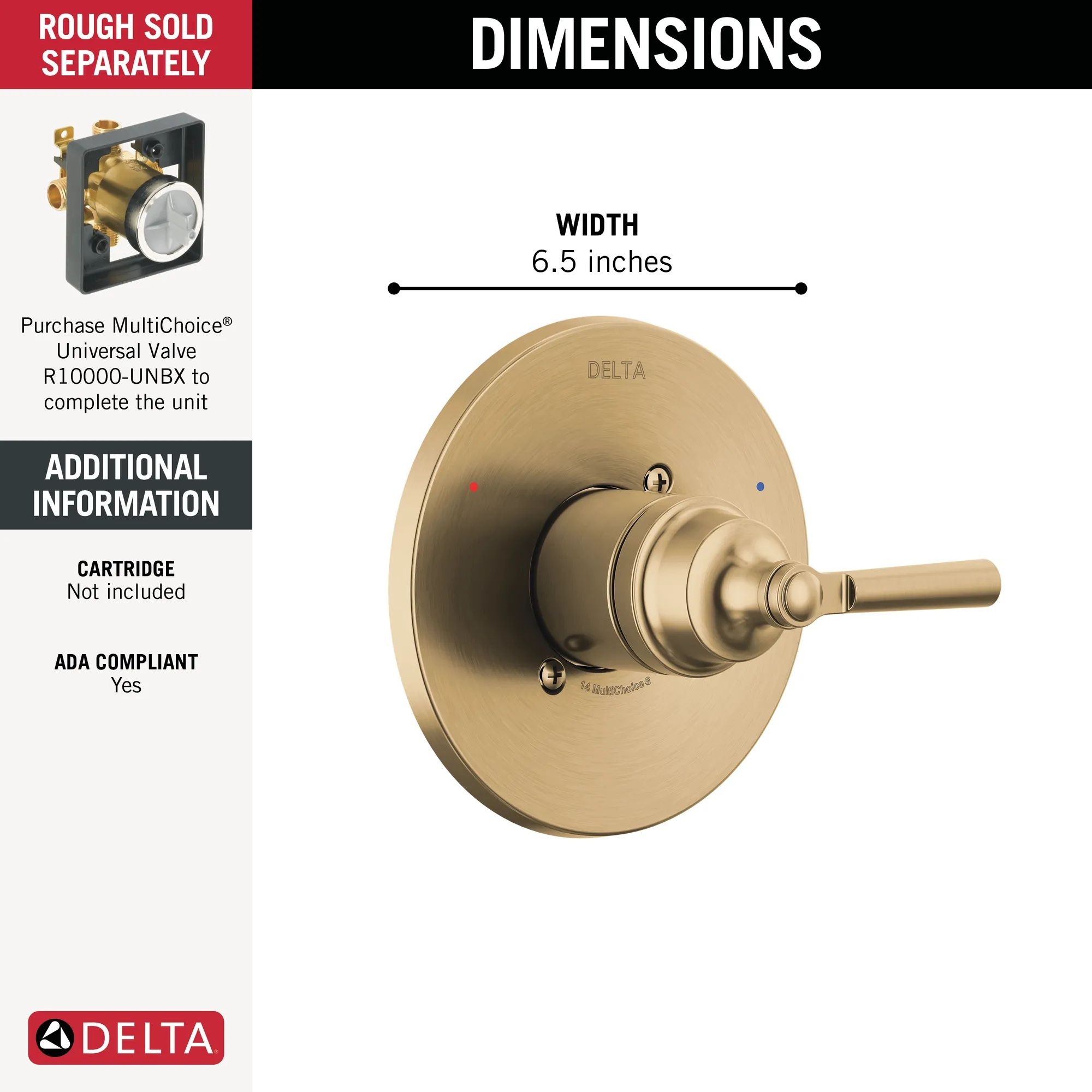 ROUGH SOLD SEPARATELY

Purchase MultiChoice® Universal Valve R10000-UNBX to complete the unit

ADDITIONAL INFORMATION

CARTRIDGE
Not included

ADA COMPLIANT
Yes

DELTA

DIMENSIONS

WIDTH
6.5 inches

DELTA

14 MultiChoice®