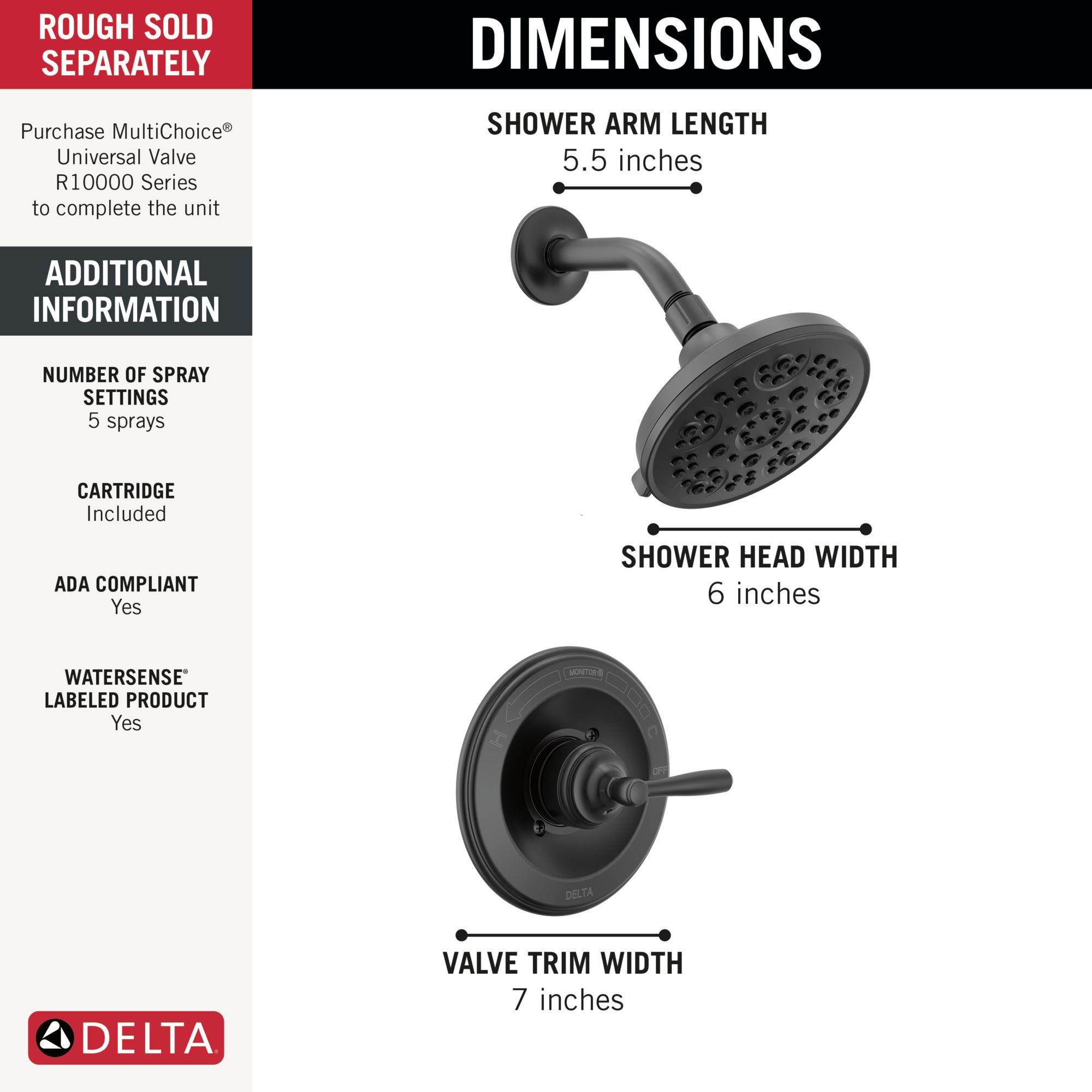 ROUGH SOLD SEPARATELY

Purchase MultiChoice®
Universal Valve
R10000 Series
to complete the unit

ADDITIONAL INFORMATION

NUMBER OF SPRAY SETTINGS
5 sprays

CARTRIDGE
Included

ADA COMPLIANT
Yes

WATERSENSE®
LABELED PRODUCT
Yes

DELTA

DIMENSIONS

SHOWER ARM LENGTH
5.5 inches

SHOWER HEAD WIDTH
6 inches

MONITOR®
H
C
OFF
DELTA

VALVE TRIM WIDTH
7 inches